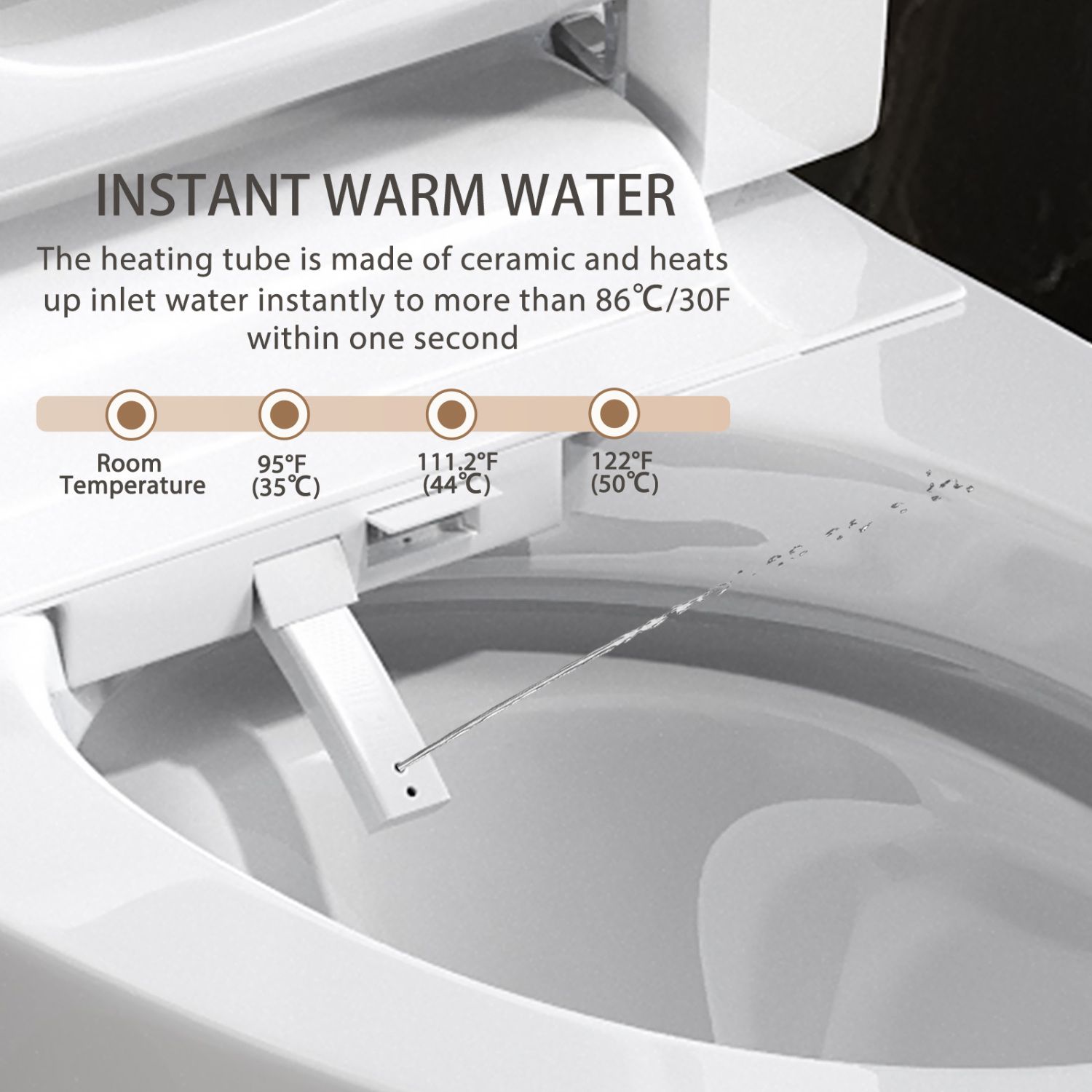 INSTANT WARM WATER

The heating tube is made of ceramic and heats up inlet water instantly to more than 86℃/30F within one second

Room Temperature

95°F (35℃)

111.2°F (44℃)

122°F (50℃)