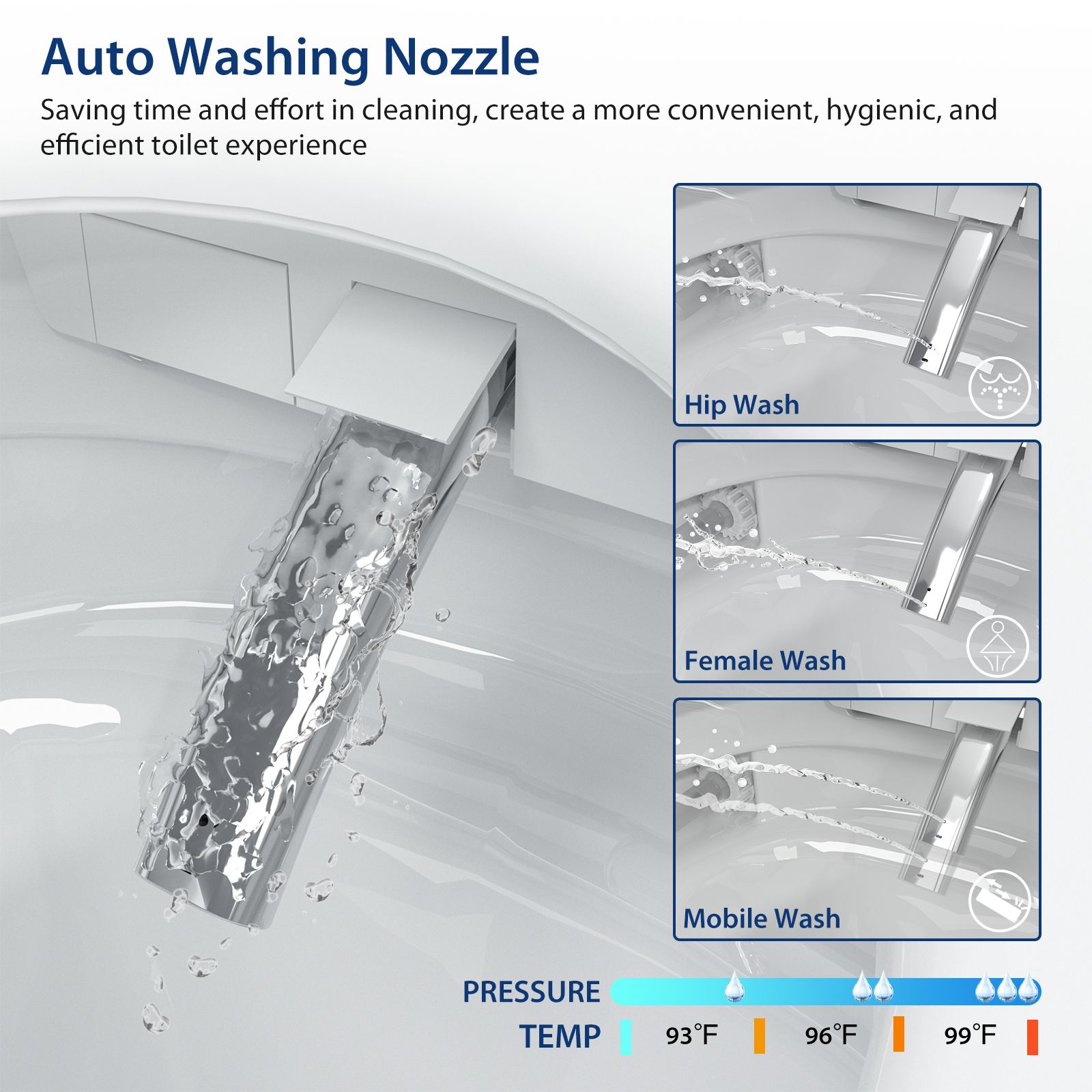 Auto Washing Nozzle

Saving time and effort in cleaning, create a more convenient, hygienic, and efficient toilet experience

Hip Wash

Female Wash

Mobile Wash

PRESSURE

TEMP 93℉ 96℉ 99℉